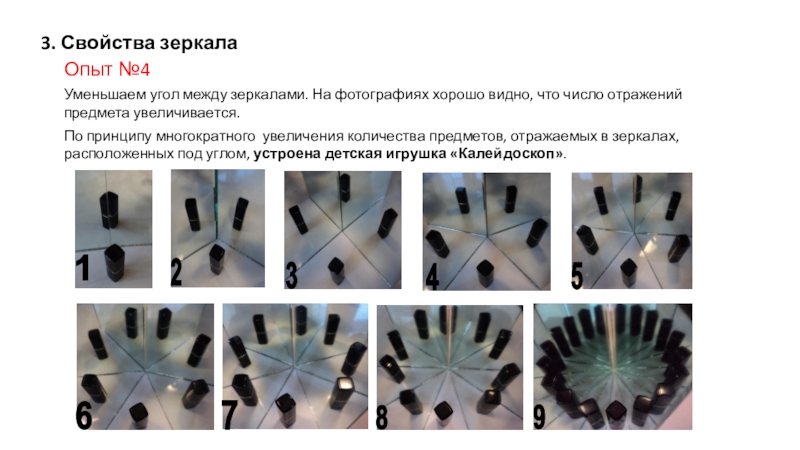 3. Свойства зеркала

Опыт №4

Уменьшаем угол между зеркалами. На фотографиях хорошо видно, что число отражений предмета увеличивается.

По принципу многократного увеличения количества предметов, отражаемых в зеркалах, расположенных под углом, устроена детская игрушка «Калейдоскоп».

1 2 3 4 5

6 7 8 9