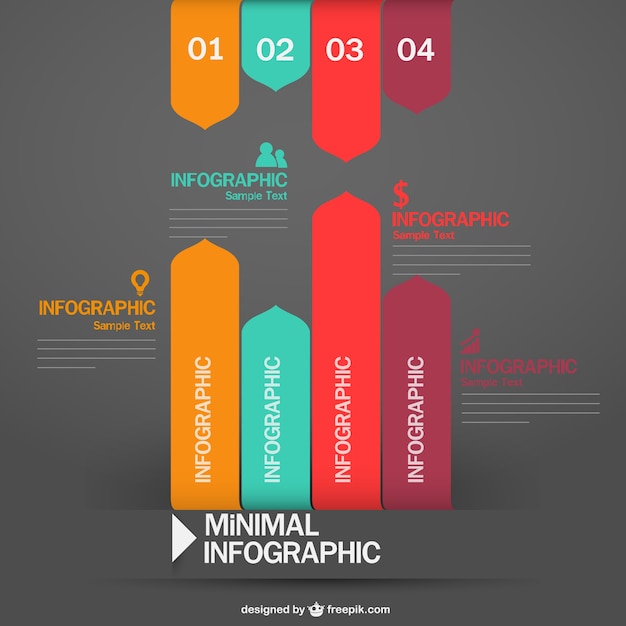 01 02 03 04

INFOGRAPHIC
Sample Text

$
INFOGRAPHIC
Sample Text

INFOGRAPHIC
Sample Text

INFOGRAPHIC
Sample Text

INFOGRAPHIC INFOGRAPHIC INFOGRAPHIC INFOGRAPHIC

MiNIMAL
INFOGRAPHIC

designed by freepik.com