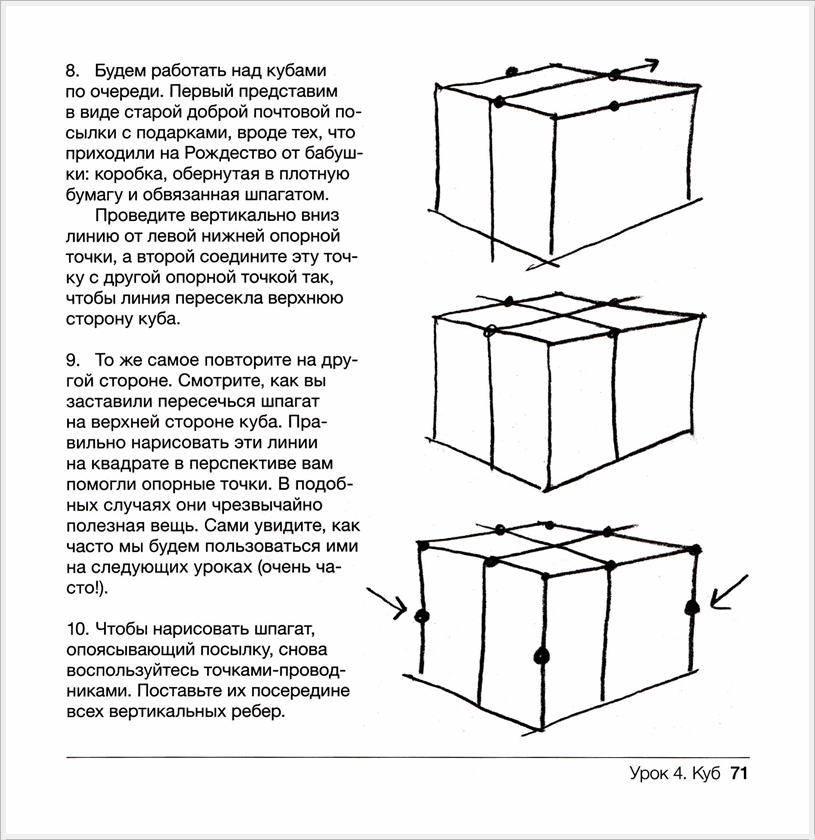 8. Будем работать над кубами по очереди. Первый представим в виде старой доброй почтовой посылки с подарками, вроде тех, что приходили на Рождество от бабушки: коробка, обернутая в плотную бумагу и обвязанная шпагатом.

Проведите вертикально вниз линию от левой нижней опорной точки, а второй соедините эту точку с другой опорной точкой так, чтобы линия пересекла верхнюю сторону куба.

9. То же самое повторите на другой стороне. Смотрите, как вы заставили пересечься шпагат на верхней стороне куба. Правильно нарисовать эти линии на квадрате в перспективе вам помогли опорные точки. В подобных случаях они чрезвычайно полезная вещь. Сами увидите, как часто мы будем пользоваться ими на следующих уроках (очень часто!).

10. Чтобы нарисовать шпагат, опоясывающий посылку, снова воспользуйтесь точками-проводниками. Поставьте их посередине всех вертикальных ребер.

Урок 4. Куб 71